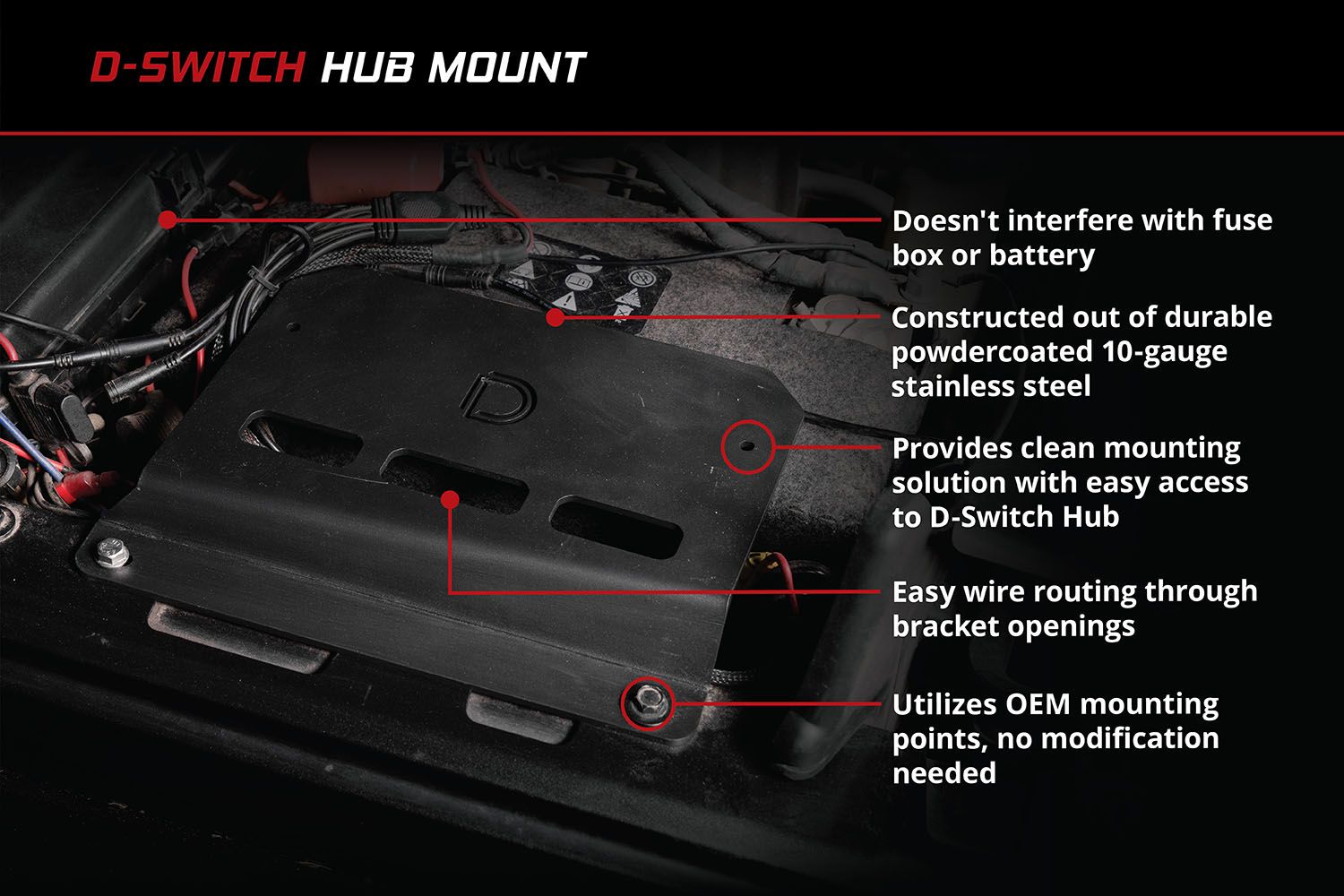 D-SWITCH HUB MOUNT

Doesn't interfere with fuse box or battery

Constructed out of durable powdercoated 10-gauge stainless steel

Provides clean mounting solution with easy access to D-Switch Hub

Easy wire routing through bracket openings

Utilizes OEM mounting points, no modification needed