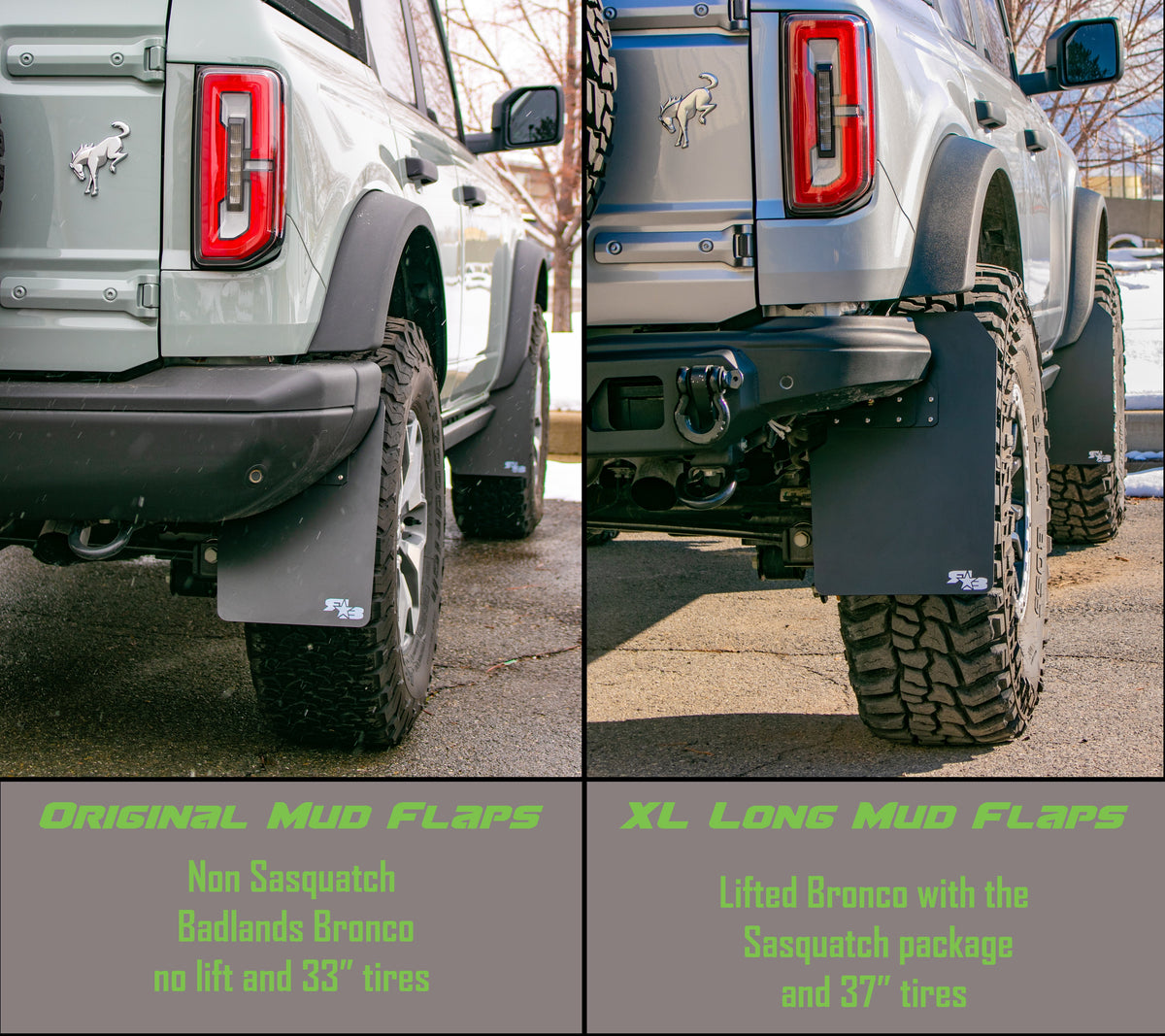 ORIGINAL MUD FLAPS

Non Sasquatch Badlands Bronco no lift and 33" tires

XL LONG MUD FLAPS

Lifted Bronco with the Sasquatch package and 37" tires