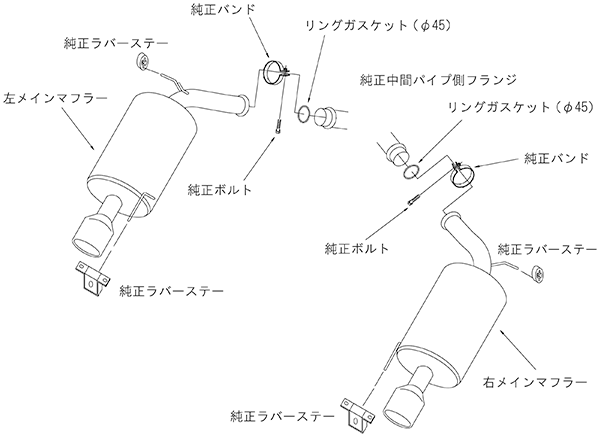 純正バンド
リングガスケット（φ45）
純正ラバーステー
純正中間パイプ側フランジ
左メインマフラー
リングガスケット（φ45）
純正バンド
純正ボルト
純正ボルト
純正ラバーステー
純正ラバーステー
右メインマフラー
純正ラバーステー