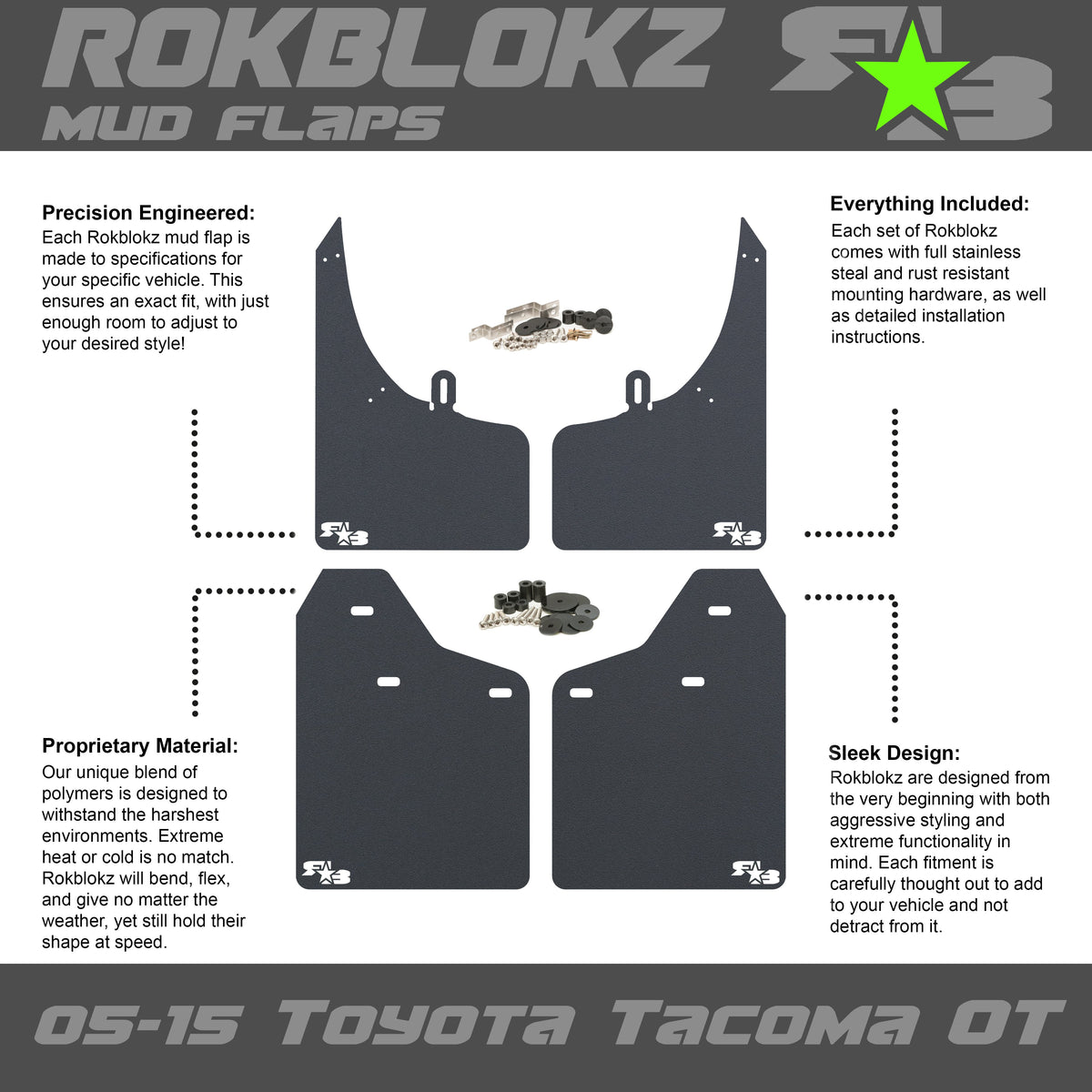 ROKBLOKZ
MUD FLAPS

Precision Engineered:
Each Rokblokz mud flap is made to specifications for your specific vehicle. This ensures an exact fit, with just enough room to adjust to your desired style!

Everything Included:
Each set of Rokblokz comes with full stainless steal and rust resistant mounting hardware, as well as detailed installation instructions.

Proprietary Material:
Our unique blend of polymers is designed to withstand the harshest environments. Extreme heat or cold is no match. Rokblokz will bend, flex, and give no matter the weather, yet still hold their shape at speed.

Sleek Design:
Rokblokz are designed from the very beginning with both aggressive styling and extreme functionality in mind. Each fitment is carefully thought out to add to your vehicle and not detract from it.

05-15 Toyota Tacoma OT